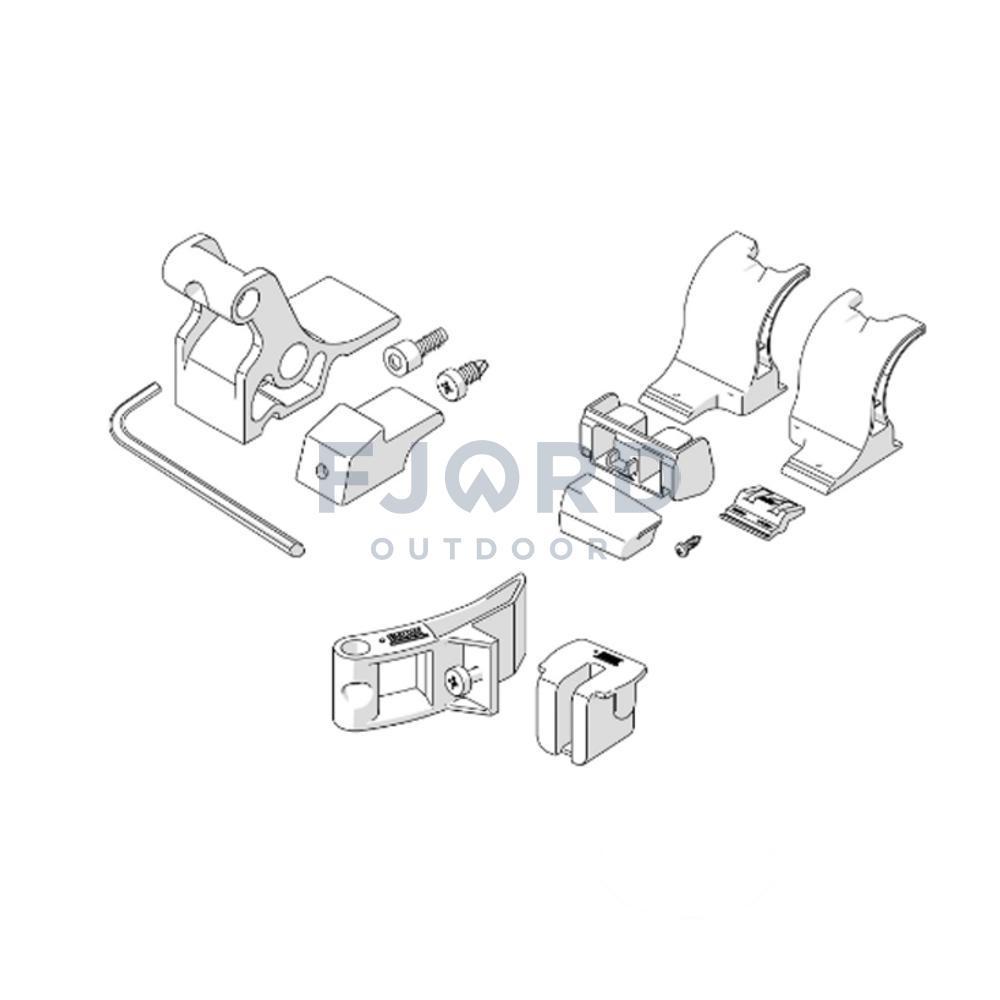 FJORD
OUTDOOR